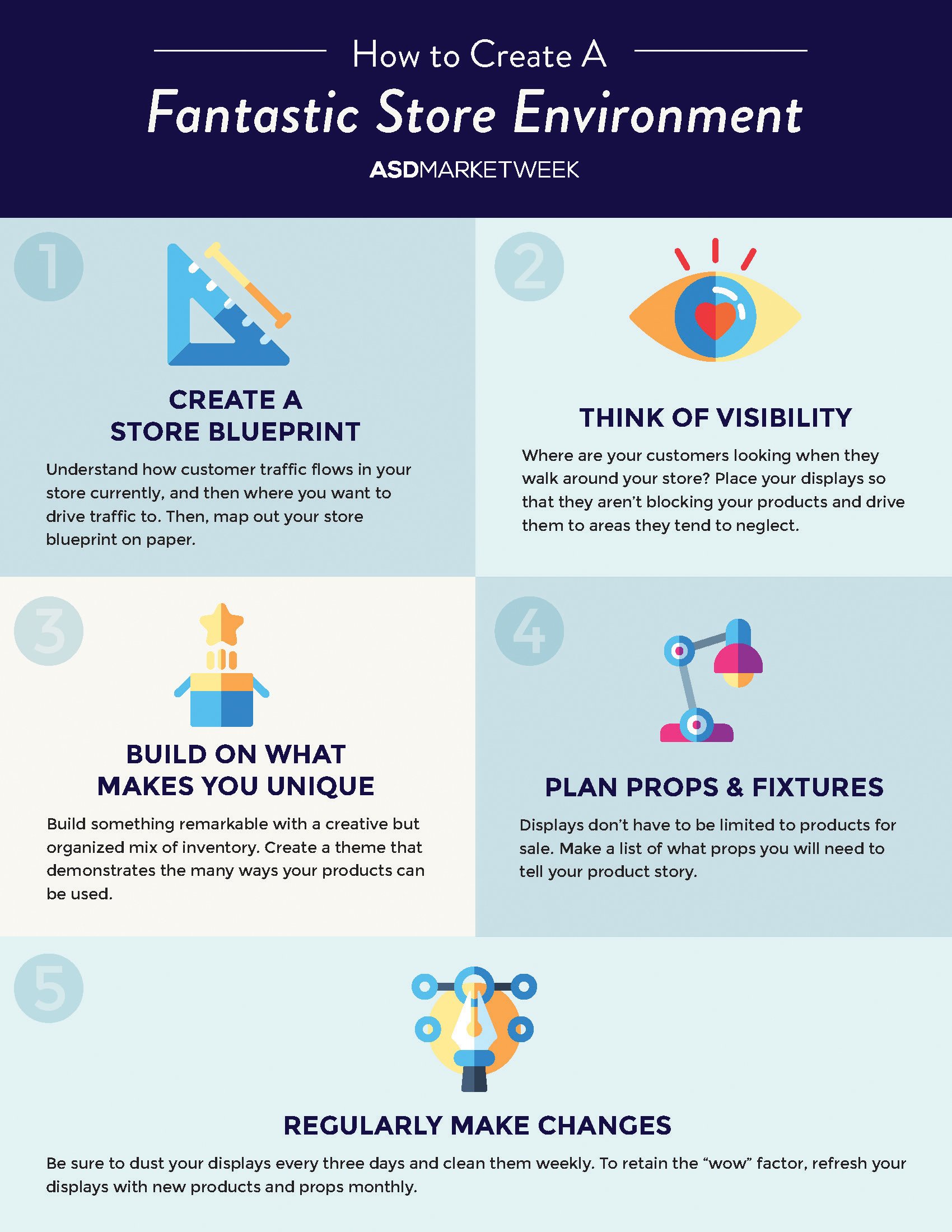 How to Create A

Fantastic Store Environment

ASDMARKETWEEK

1

CREATE A STORE BLUEPRINT

Understand how customer traffic flows in your store currently, and then where you want to drive traffic to. Then, map out your store blueprint on paper.

2

THINK OF VISIBILITY

Where are your customers looking when they walk around your store? Place your displays so that they aren't blocking your products and drive them to areas they tend to neglect.

3

BUILD ON WHAT MAKES YOU UNIQUE

Build something remarkable with a creative but organized mix of inventory. Create a theme that demonstrates the many ways your products can be used.

4

PLAN PROPS & FIXTURES

Displays don't have to be limited to products for sale. Make a list of what props you will need to tell your product story.

5

REGULARLY MAKE CHANGES

Be sure to dust your displays every three days and clean them weekly. To retain the "wow" factor, refresh your displays with new products and props monthly.